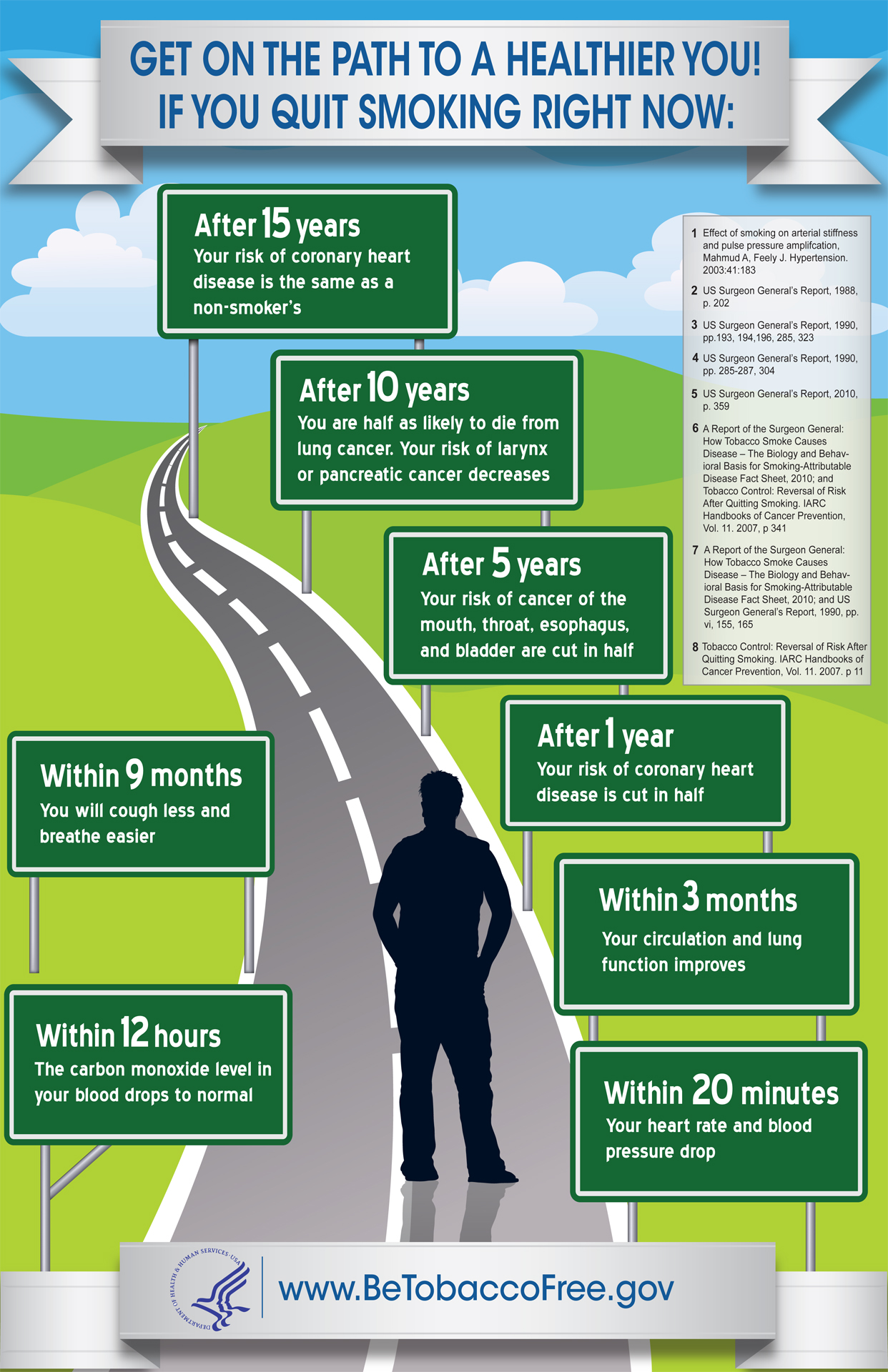 GET ON THE PATH TO A HEALTHIER YOU!
IF YOU QUIT SMOKING RIGHT NOW:

After 15 years
Your risk of coronary heart disease is the same as a non-smoker's

After 10 years
You are half as likely to die from lung cancer. Your risk of larynx or pancreatic cancer decreases

After 5 years
Your risk of cancer of the mouth, throat, esophagus, and bladder are cut in half

After 1 year
Your risk of coronary heart disease is cut in half

Within 9 months
You will cough less and breathe easier

Within 3 months
Your circulation and lung function improves

Within 12 hours
The carbon monoxide level in your blood drops to normal

Within 20 minutes
Your heart rate and blood pressure drop

1 Effect of smoking on arterial stiffness and pulse pressure amplifcation, Mahmud A, Feely J. Hypertension. 2003:41:183

2 US Surgeon General's Report, 1988, p. 202

3 US Surgeon General's Report, 1990, pp.193, 194,196, 285, 323

4 US Surgeon General's Report, 1990, pp. 285-287, 304

5 US Surgeon General's Report, 2010, p. 359

6 A Report of the Surgeon General: How Tobacco Smoke Causes Disease – The Biology and Behavioral Basis for Smoking-Attributable Disease Fact Sheet, 2010; and Tobacco Control: Reversal of Risk After Quitting Smoking. IARC Handbooks of Cancer Prevention, Vol. 11. 2007, p 341

7 A Report of the Surgeon General: How Tobacco Smoke Causes Disease – The Biology and Behavioral Basis for Smoking-Attributable Disease Fact Sheet, 2010; and US Surgeon General's Report, 1990, pp. vi, 155, 165

8 Tobacco Control: Reversal of Risk After Quitting Smoking. IARC Handbooks of Cancer Prevention, Vol. 11. 2007. p 11

DEPARTMENT OF HEALTH & HUMAN SERVICES·USA

www.BeTobaccoFree.gov